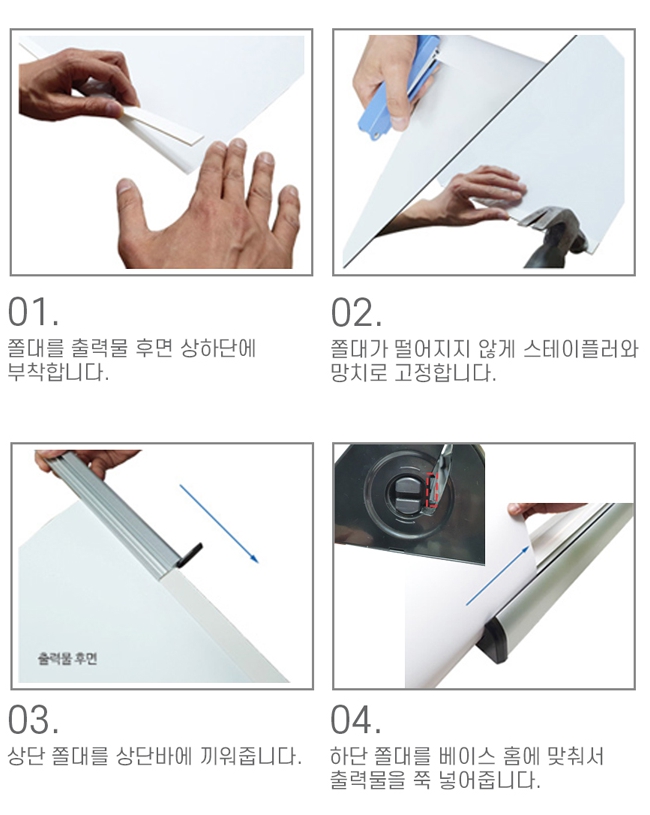 01.
쫄대를 출력물 후면 상하단에 부착합니다.

02.
쫄대가 떨어지지 않게 스테이플러와 망치로 고정합니다.

출력물 후면

03.
상단 쫄대를 상단바에 끼워줍니다.

04.
하단 쫄대를 베이스 홈에 맞춰서 출력물을 쭉 넣어줍니다.